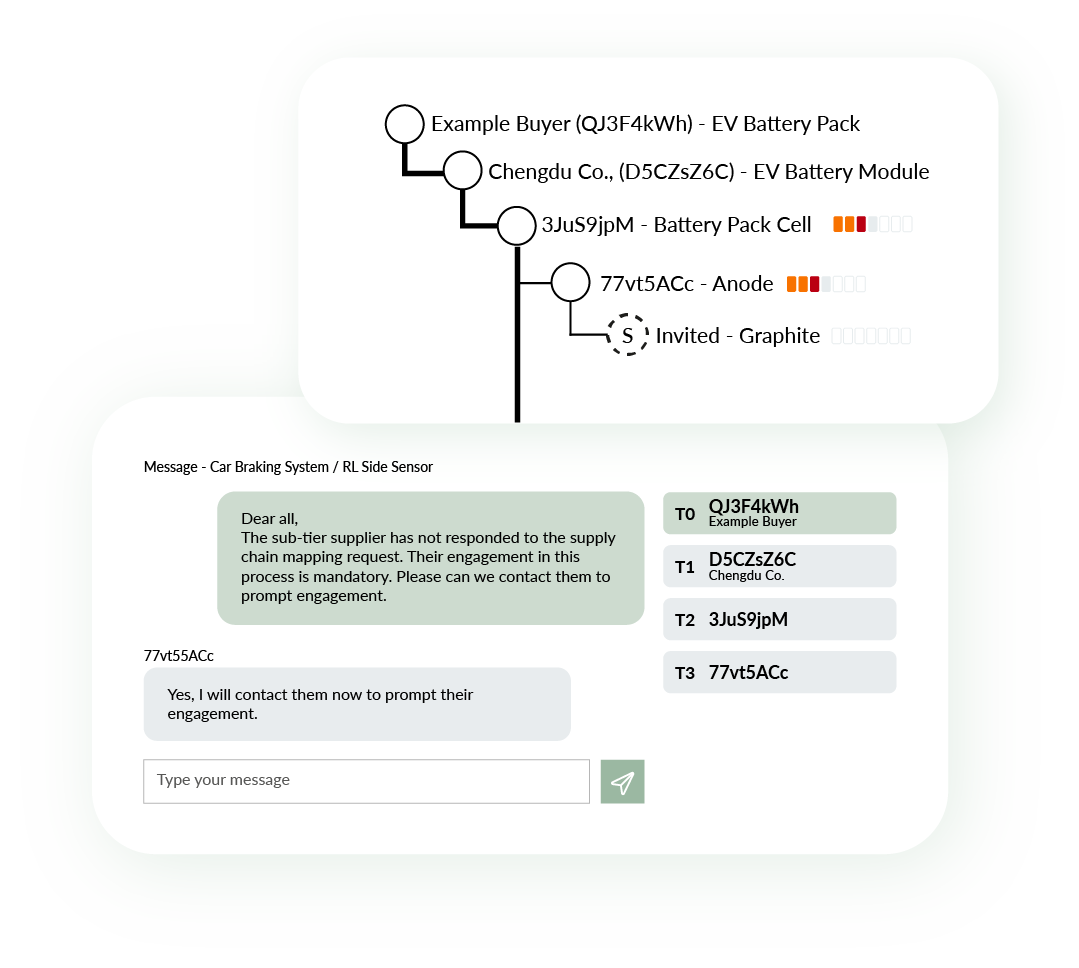 Example Buyer (QJ3F4kWh) - EV Battery Pack

Chengdu Co., (D5CZsZ6C) - EV Battery Module

3JuS9jpM - Battery Pack Cell

77vt5ACc - Anode

S Invited - Graphite

Message - Car Braking System / RL Side Sensor

Dear all,
The sub-tier supplier has not responded to the supply chain mapping request. Their engagement in this process is mandatory. Please can we contact them to prompt engagement.

77vt55ACc

Yes, I will contact them now to prompt their engagement.

Type your message

T0 QJ3F4kWh Example Buyer

T1 D5CZsZ6C Chengdu Co.

T2 3JuS9jpM

T3 77vt5ACc